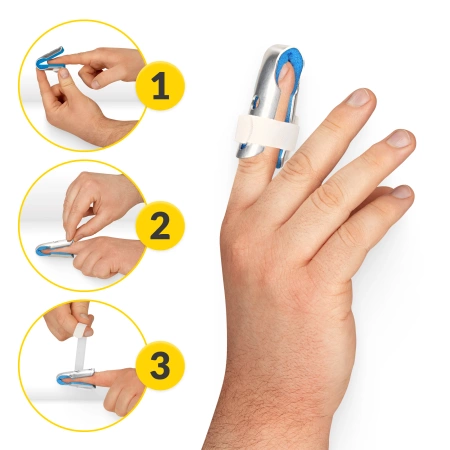 1

2

3