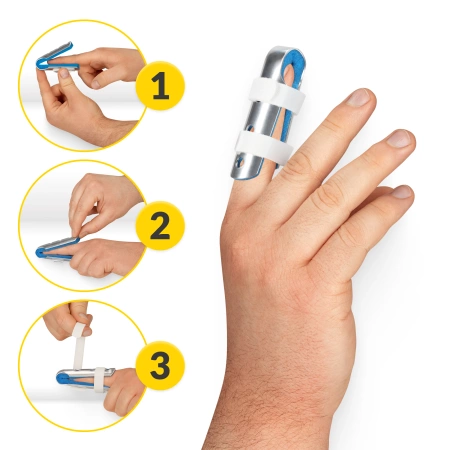 1

2

3