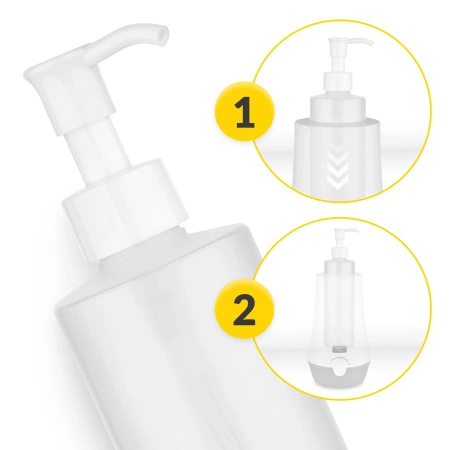 1

2