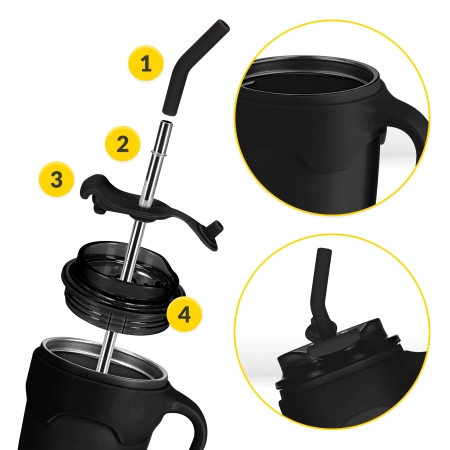 1
2
3
4