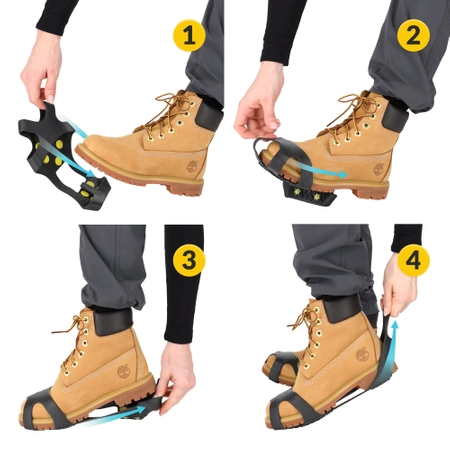 1

2

3

4