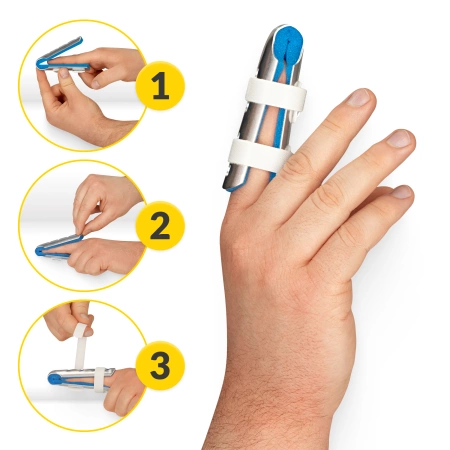 1

2

3