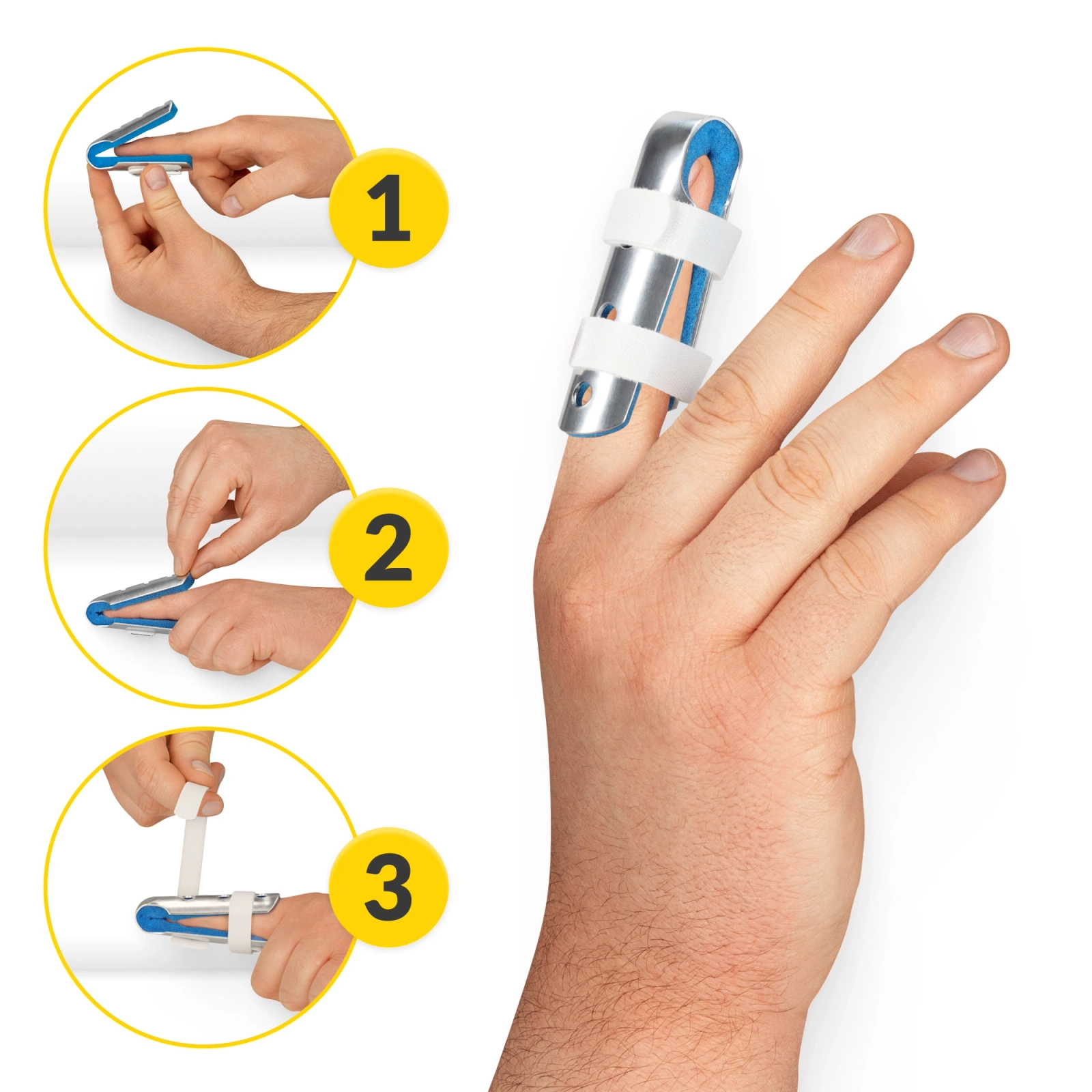 1
2
3